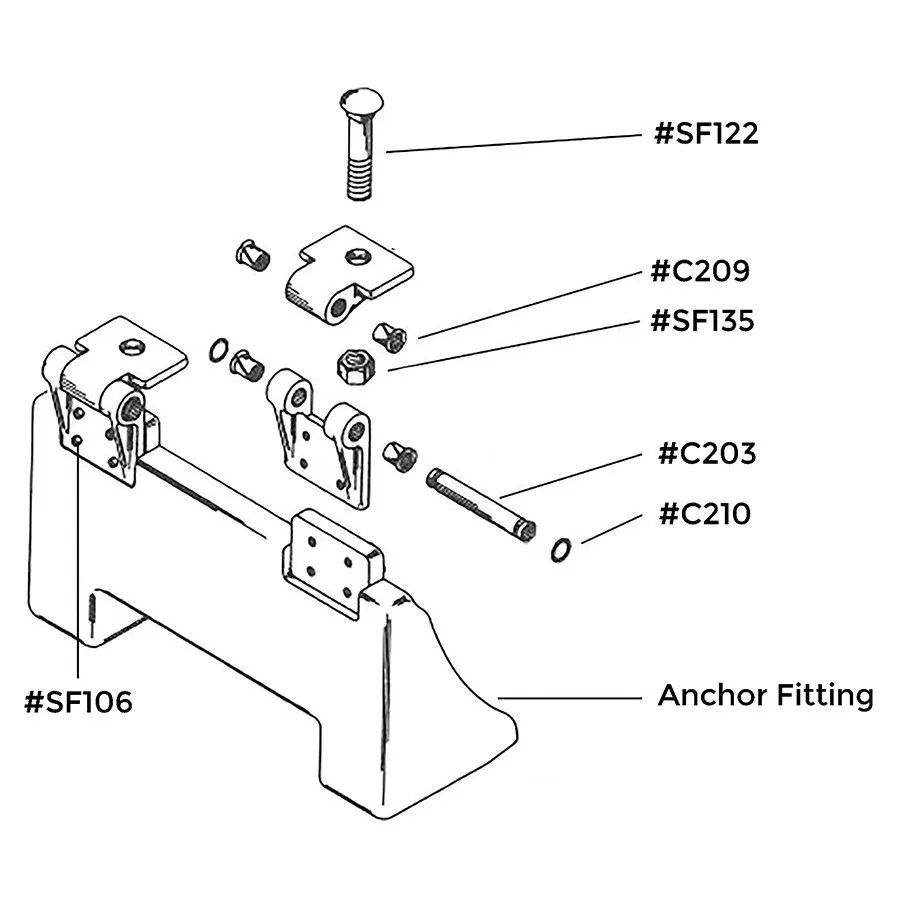 #SF122

#C209

#SF135

#C203

#C210

#SF106

Anchor Fitting