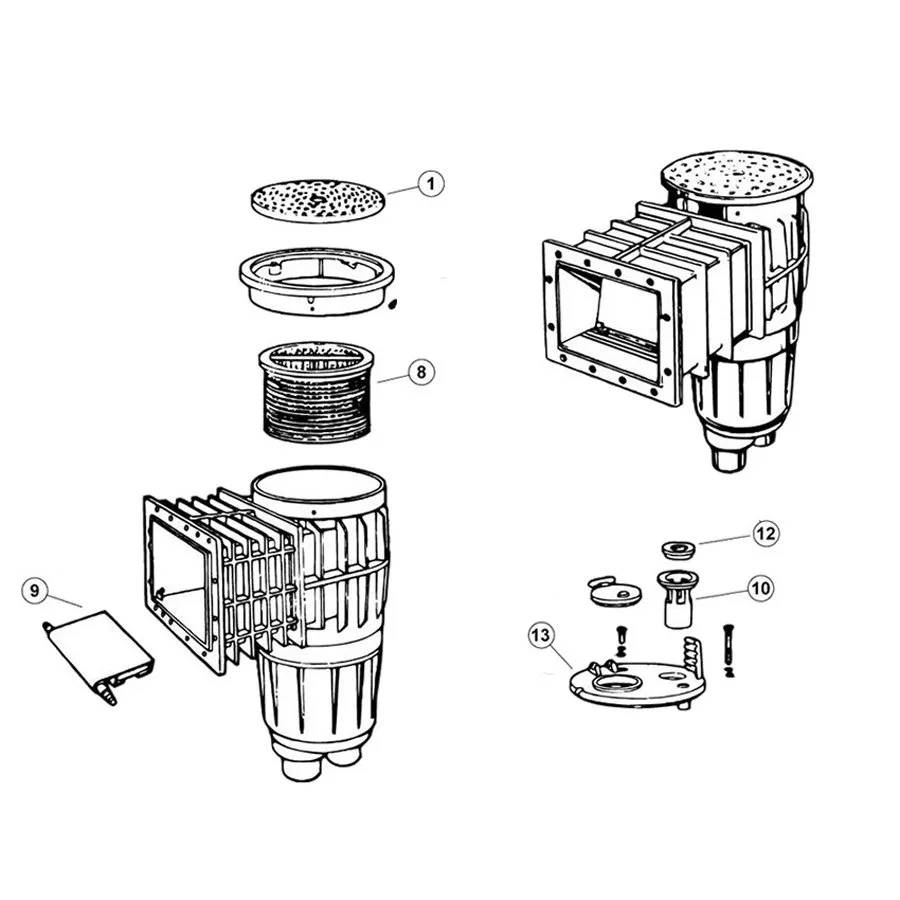 1
8
9
12
10
13