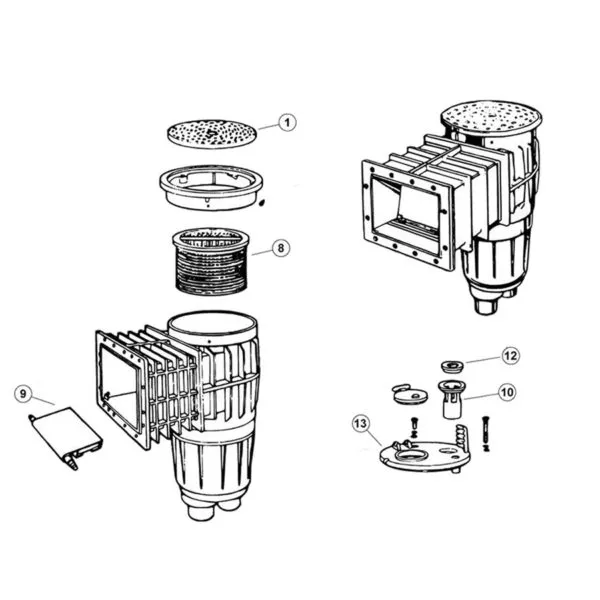 1
8
9
12
10
13