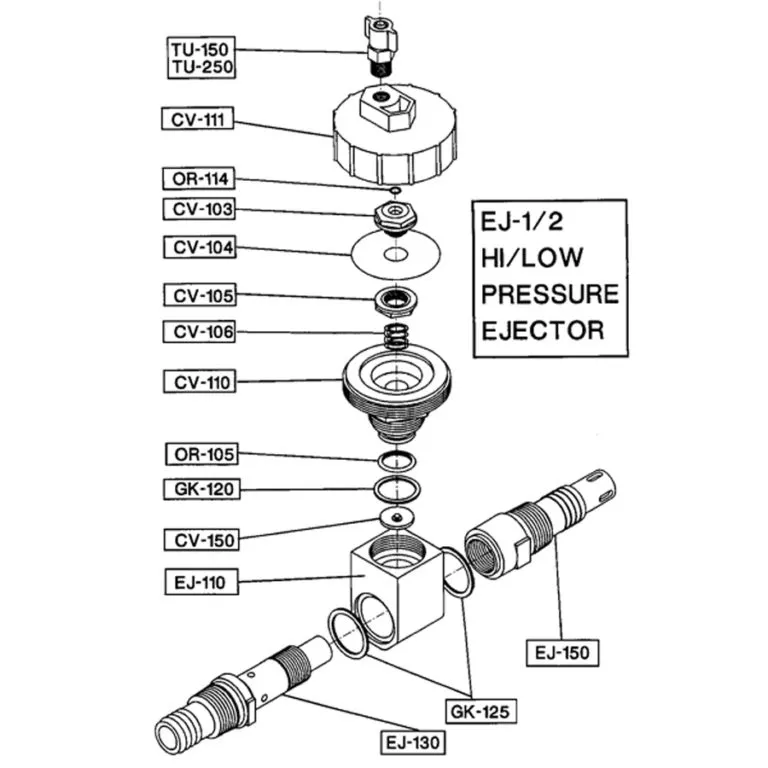 TU-150
TU-250

CV-111

OR-114

CV-103

CV-104

CV-105

CV-106

CV-110

OR-105

GK-120

CV-150

EJ-110

EJ-1/2
HI/LOW
PRESSURE
EJECTOR

EJ-150

GK-125

EJ-130